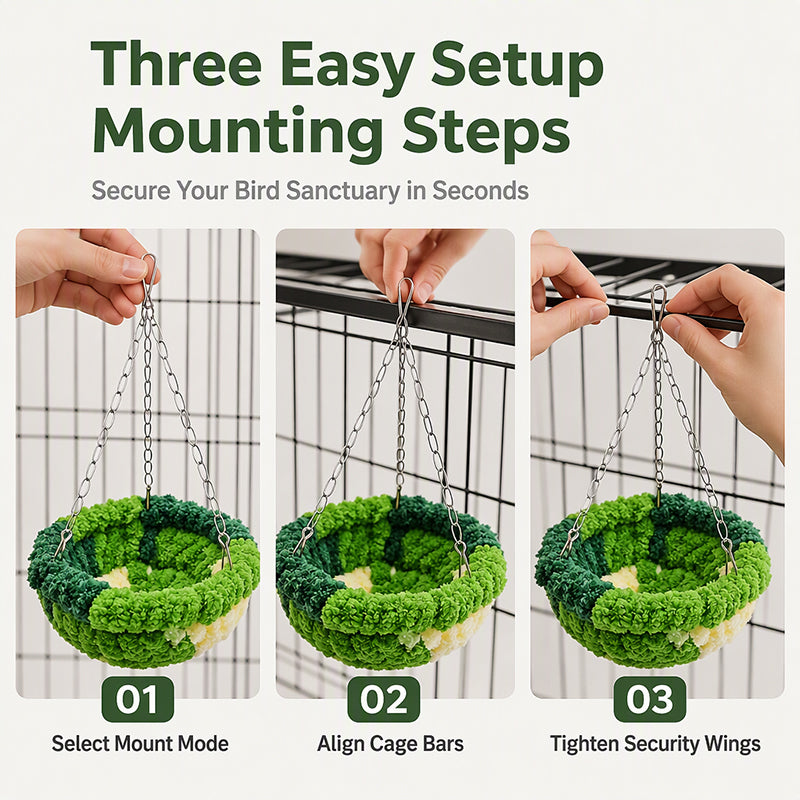 Three Easy Setup Mounting Steps

Secure Your Bird Sanctuary in Seconds

01
Select Mount Mode

02
Align Cage Bars

03
Tighten Security Wings