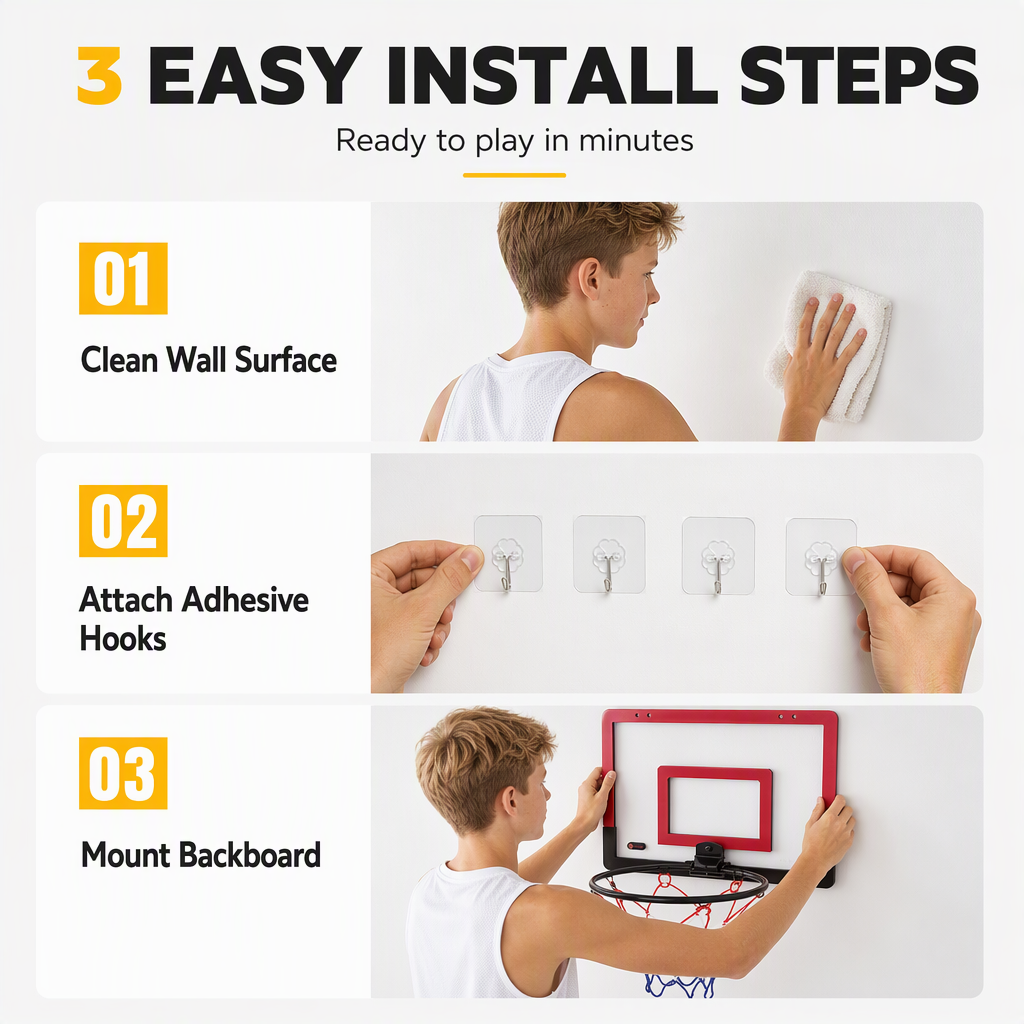 3 EASY INSTALL STEPS

Ready to play in minutes

01

Clean Wall Surface

02

Attach Adhesive Hooks

03

Mount Backboard